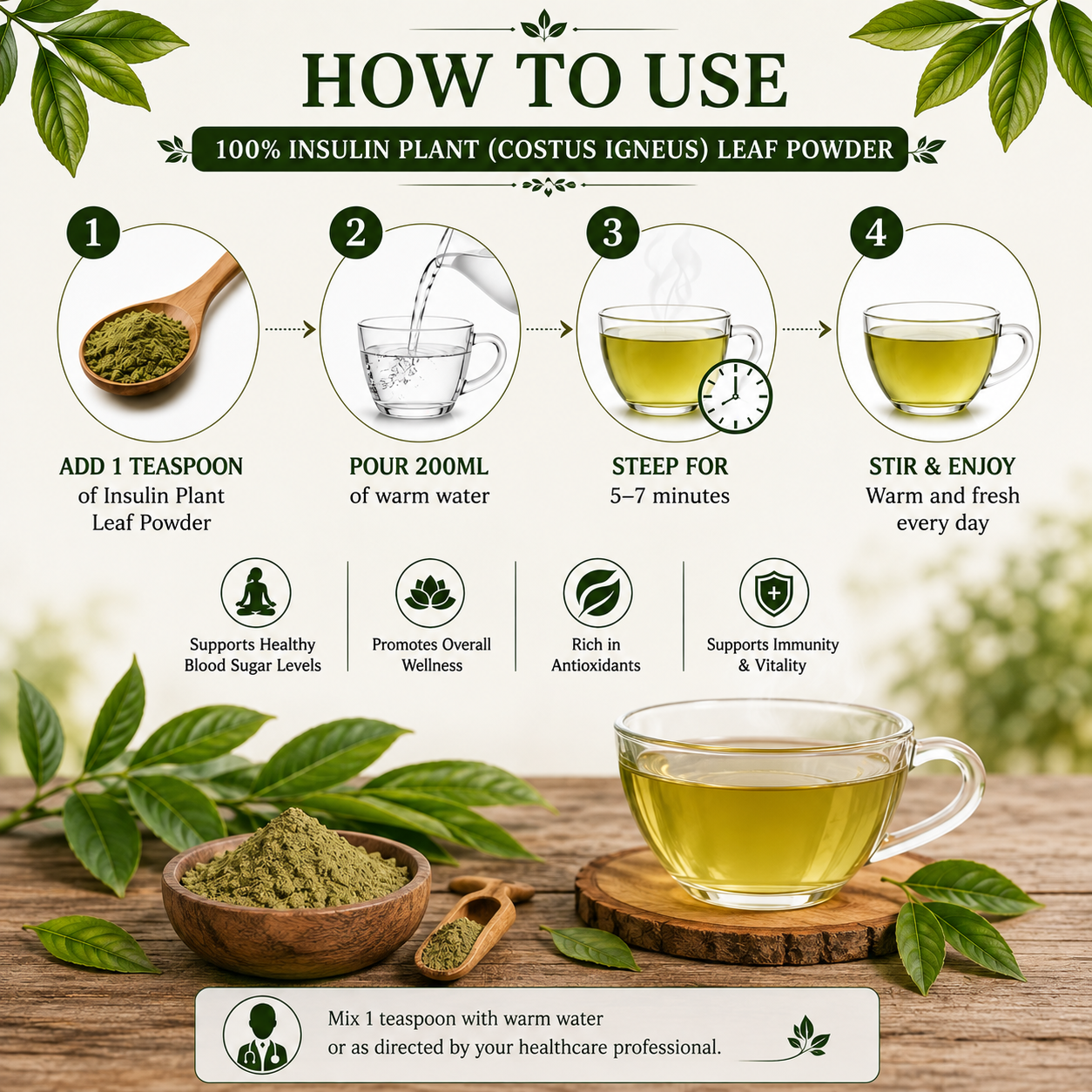 HOW TO USE

100% INSULIN PLANT (COSTUS IGNEUS) LEAF POWDER

1

ADD 1 TEASPOON
of Insulin Plant Leaf Powder

2

POUR 200ML
of warm water

3

STEEP FOR
5–7 minutes

4

STIR & ENJOY
Warm and fresh every day

Supports Healthy Blood Sugar Levels

Promotes Overall Wellness

Rich in Antioxidants

Supports Immunity & Vitality

Mix 1 teaspoon with warm water or as directed by your healthcare professional.