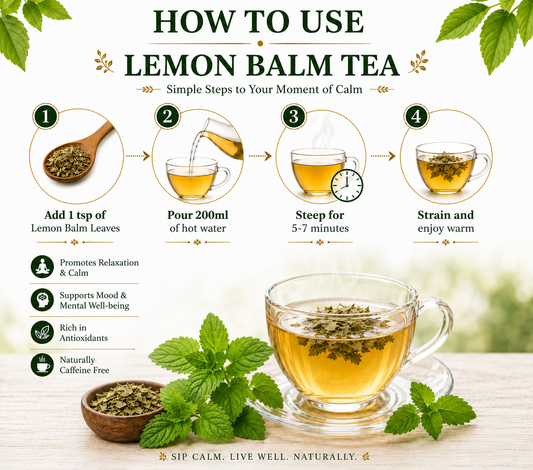 HOW TO USE
LEMON BALM TEA
Simple Steps to Your Moment of Calm

1
Add 1 tsp of
Lemon Balm Leaves

2
Pour 200ml
of hot water

3
Steep for
5-7 minutes

4
Strain and
enjoy warm

Promotes Relaxation & Calm

Supports Mood & Mental Well-being

Rich in Antioxidants

Naturally Caffeine Free

SIP CALM. LIVE WELL. NATURALLY.