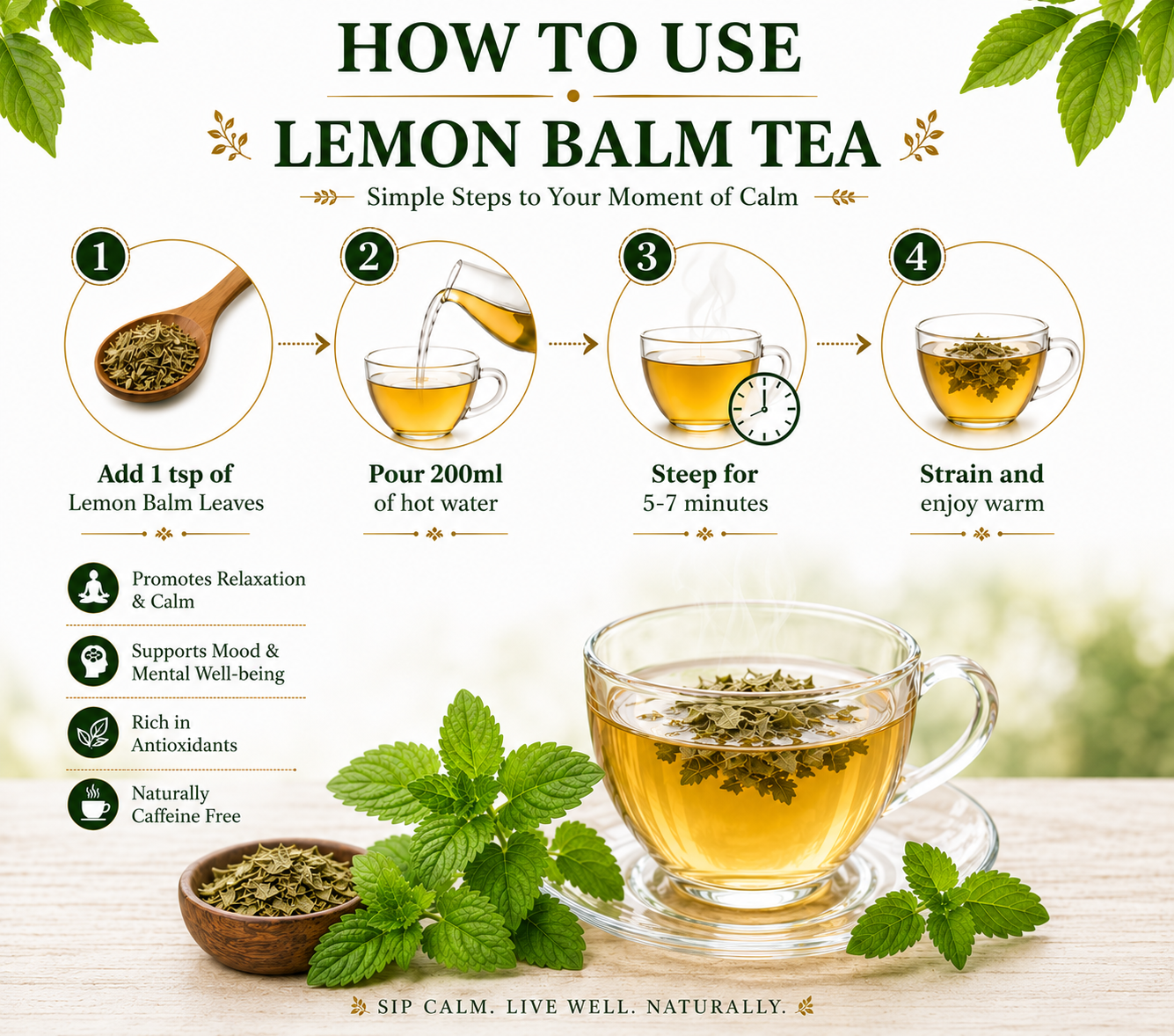 HOW TO USE
LEMON BALM TEA
Simple Steps to Your Moment of Calm

1
Add 1 tsp of
Lemon Balm Leaves

2
Pour 200ml
of hot water

3
Steep for
5-7 minutes

4
Strain and
enjoy warm

Promotes Relaxation & Calm

Supports Mood & Mental Well-being

Rich in Antioxidants

Naturally Caffeine Free

SIP CALM. LIVE WELL. NATURALLY.