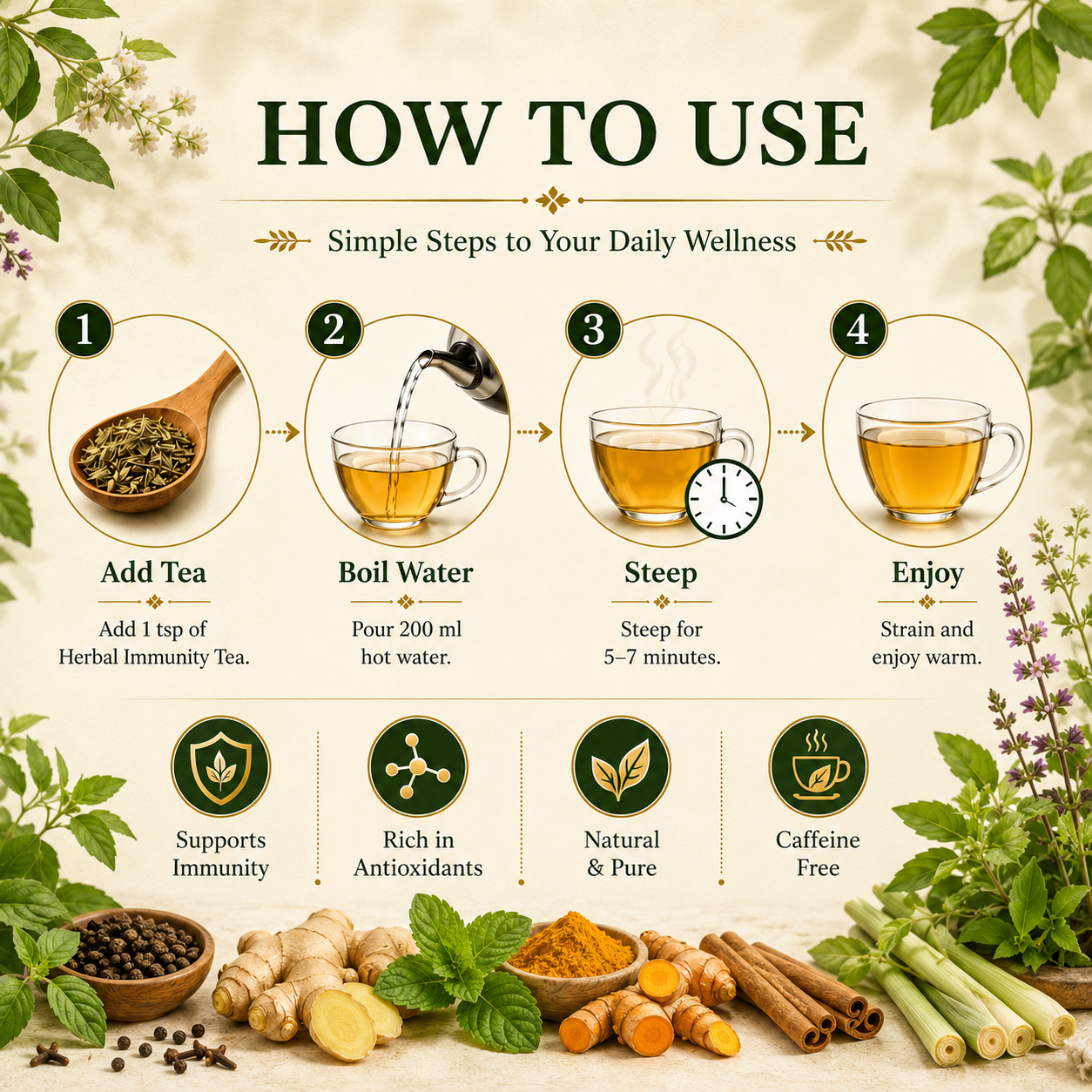 HOW TO USE

Simple Steps to Your Daily Wellness

1

Add Tea

Add 1 tsp of Herbal Immunity Tea.

2

Boil Water

Pour 200 ml hot water.

3

Steep

Steep for 5–7 minutes.

4

Enjoy

Strain and enjoy warm.

Supports Immunity

Rich in Antioxidants

Natural & Pure

Caffeine Free